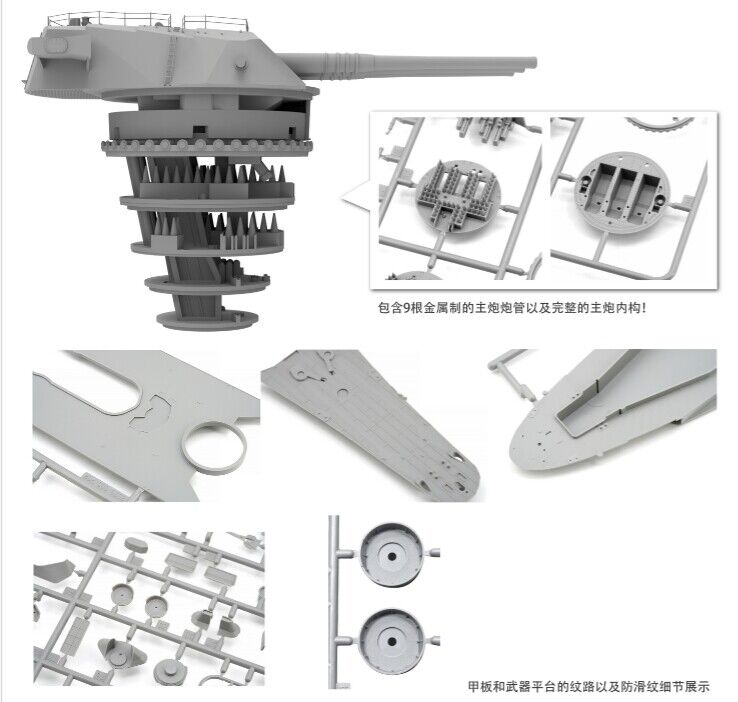 包含9根金属制的主炮炮管以及完整的主炮内构!

甲板和武器平台的纹路以及防滑纹细节展示